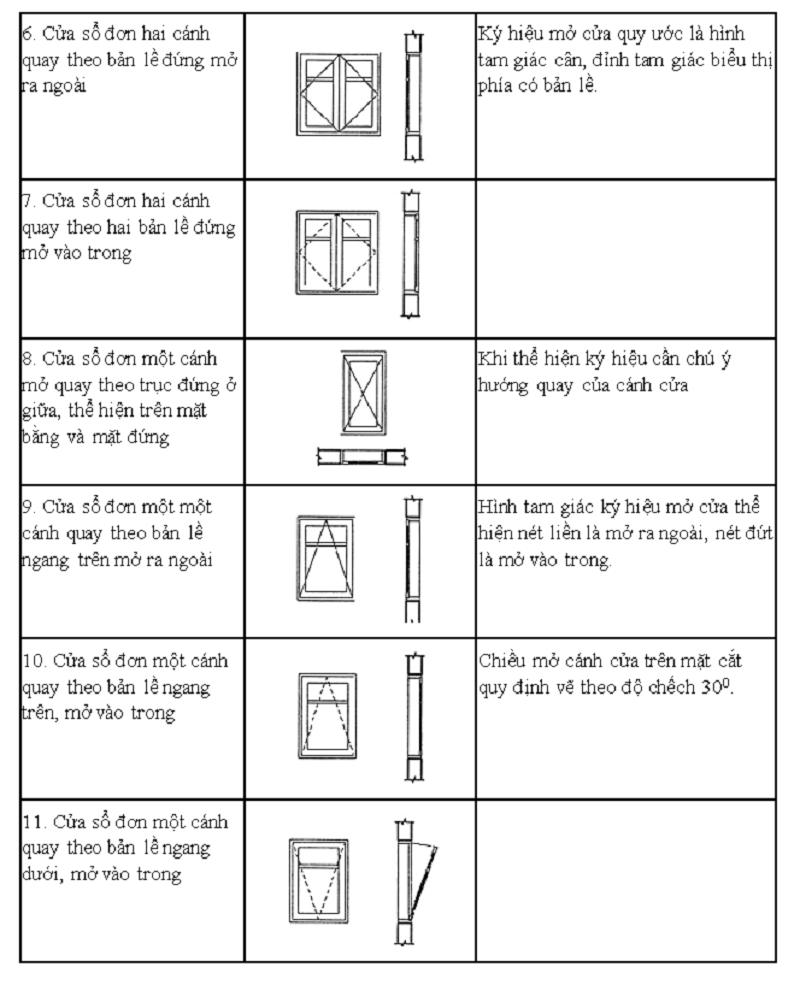 | | | |
|---|---|---|
| 6. Cửa sổ đơn hai cánh quay theo bản lề đứng mở ra ngoài | | Ký hiệu mở cửa quy ước là hình tam giác cân, đỉnh tam giác biểu thị phía có bản lề. |
| 7. Cửa sổ đơn hai cánh quay theo hai bản lề đứng mở vào trong | | |
| 8. Cửa sổ đơn một cánh mở quay theo trục đứng ở giữa, thể hiện trên mặt bằng và mặt đứng | | Khi thể hiện ký hiệu cần chú ý hướng quay của cánh cửa |
| 9. Cửa sổ đơn một một cánh quay theo bản lề ngang trên mở ra ngoài | | Hình tam giác ký hiệu mở cửa thể hiện nét liền là mở ra ngoài, nét đứt là mở vào trong. |
| 10. Cửa sổ đơn một cánh quay theo bản lề ngang trên, mở vào trong | | Chiều mở cánh cửa trên mặt cắt quy định vẽ theo độ chếch $30^0$. |
| 11. Cửa sổ đơn một cánh quay theo bản lề ngang dưới, mở vào trong | | |